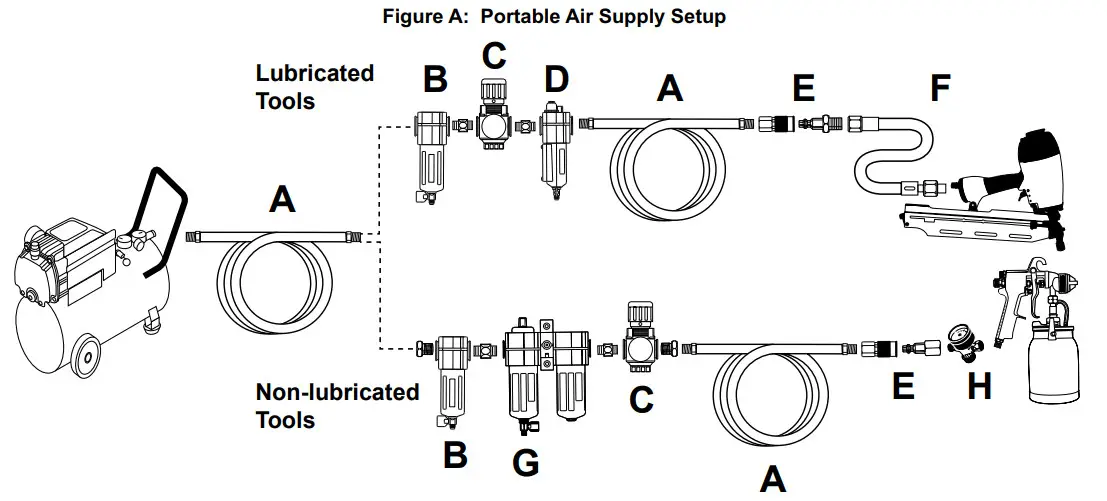 Figure A: Portable Air Supply Setup

Lubricated Tools

B C D A E F

A

Non-lubricated Tools

B G C A E H