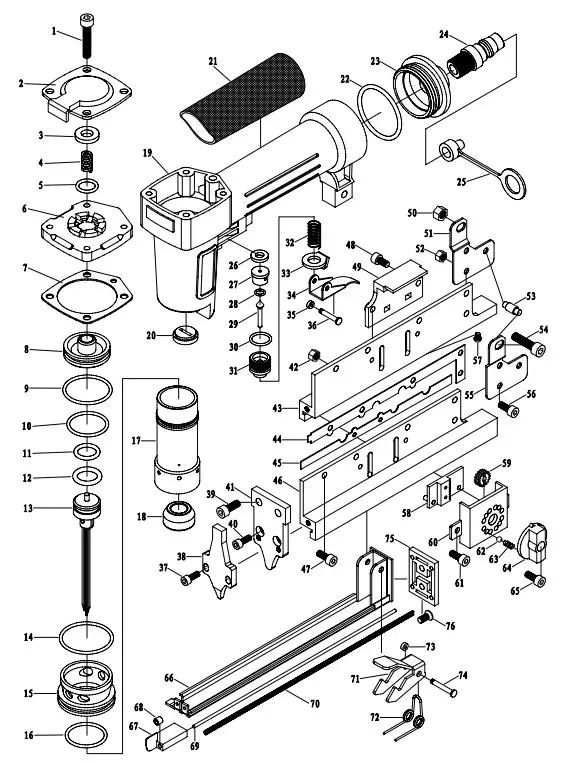 1
2
3
4
5
6
7
8
9
10
11
12
13
14
15
16
17
18
19
20
21
22
23
24
25
26
27
28
29
30
31
32
33
34
35
36
37
38
39
40
41
42
43
44
45
46
47
48
49
50
51
52
53
54
55
56
57
58
59
60
61
62
63
64
65
66
67
68
69
70
71
72
73
74
75
76