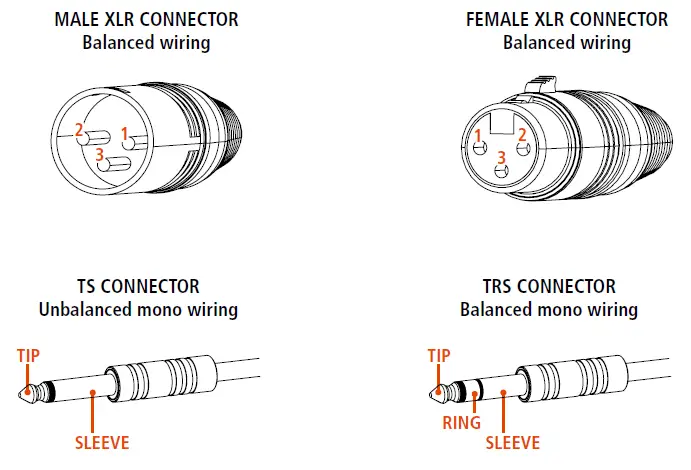 MALE XLR CONNECTOR
Balanced wiring

2 1
3

FEMALE XLR CONNECTOR
Balanced wiring

1 2
3

TS CONNECTOR
Unbalanced mono wiring

TIP
SLEEVE

TRS CONNECTOR
Balanced mono wiring

TIP
RING
SLEEVE