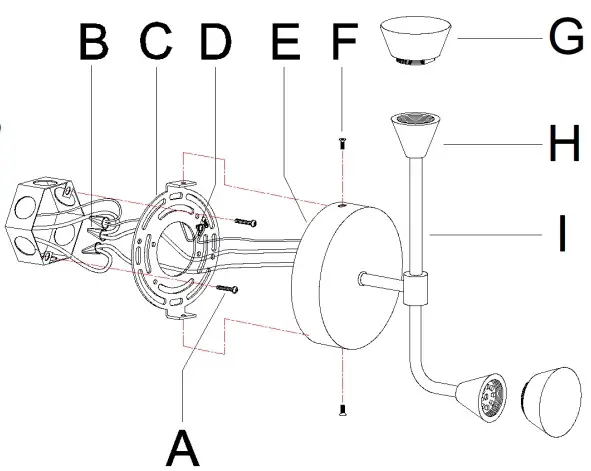 B C D E F G

H

I

A