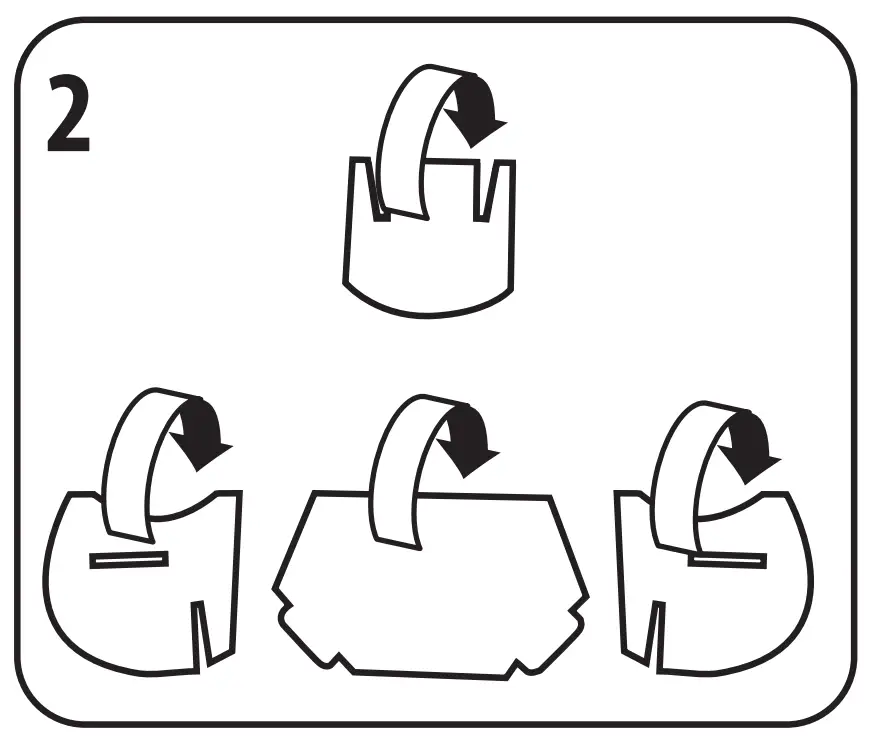 2