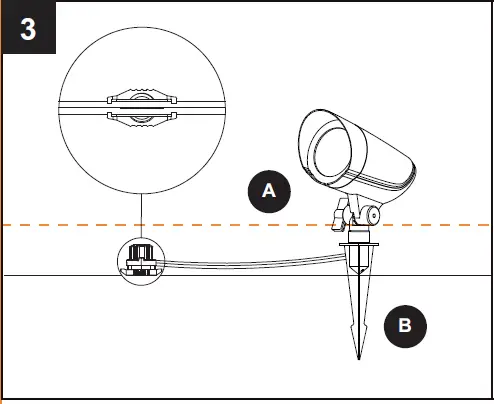 3

A

B