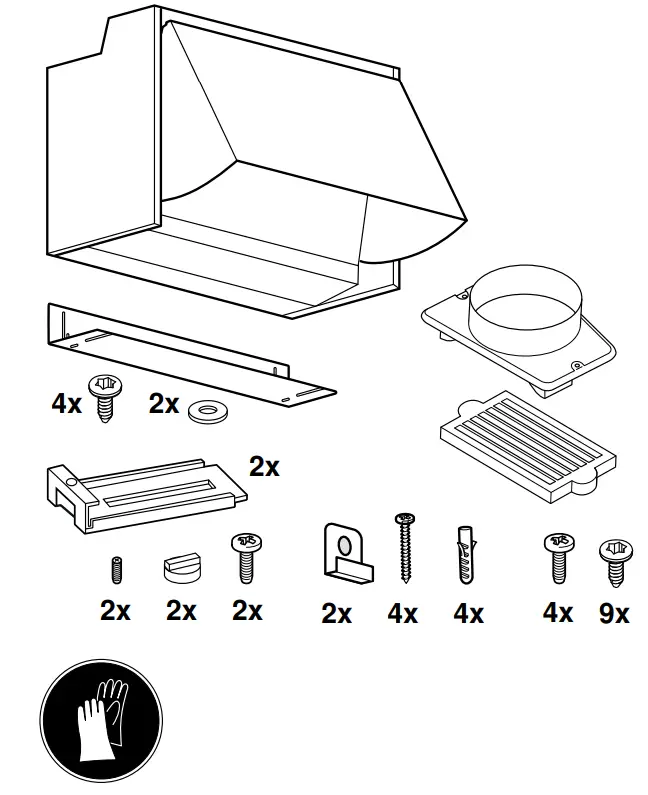 4x
2x
2x
2x
2x
2x
2x
4x
4x
4x
9x