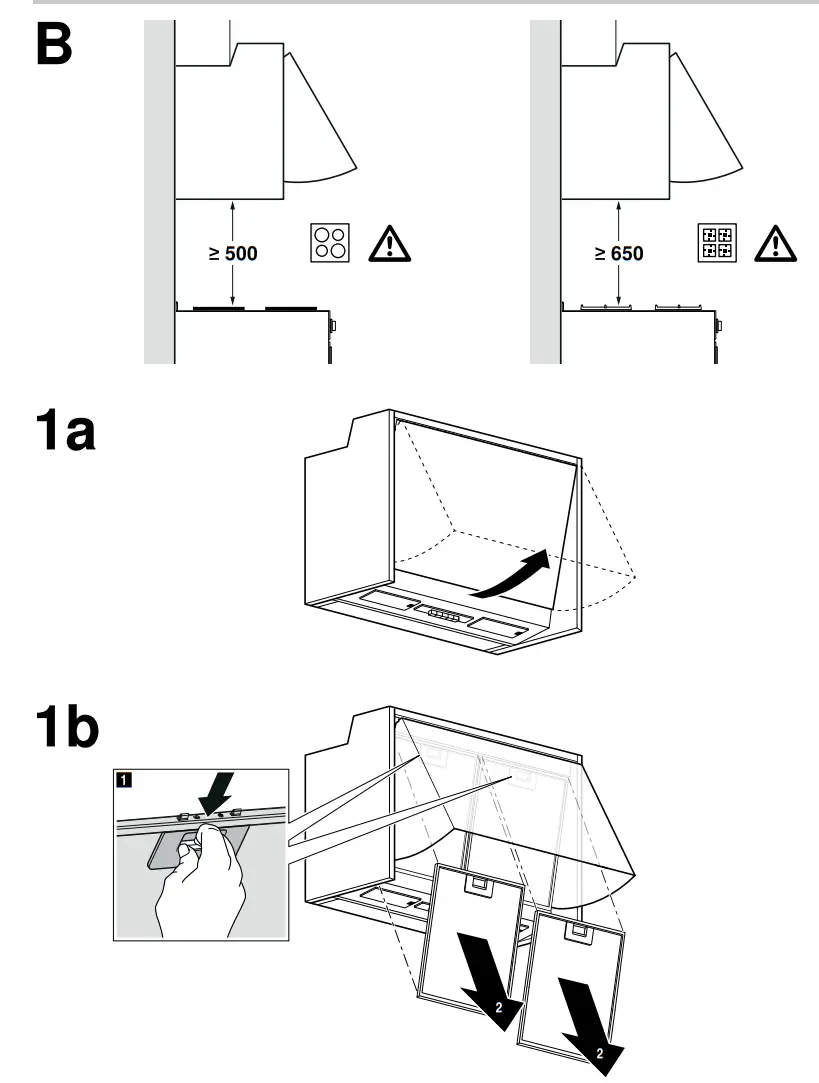 B

≥ 500

≥ 650

1a

1b

1

2

2