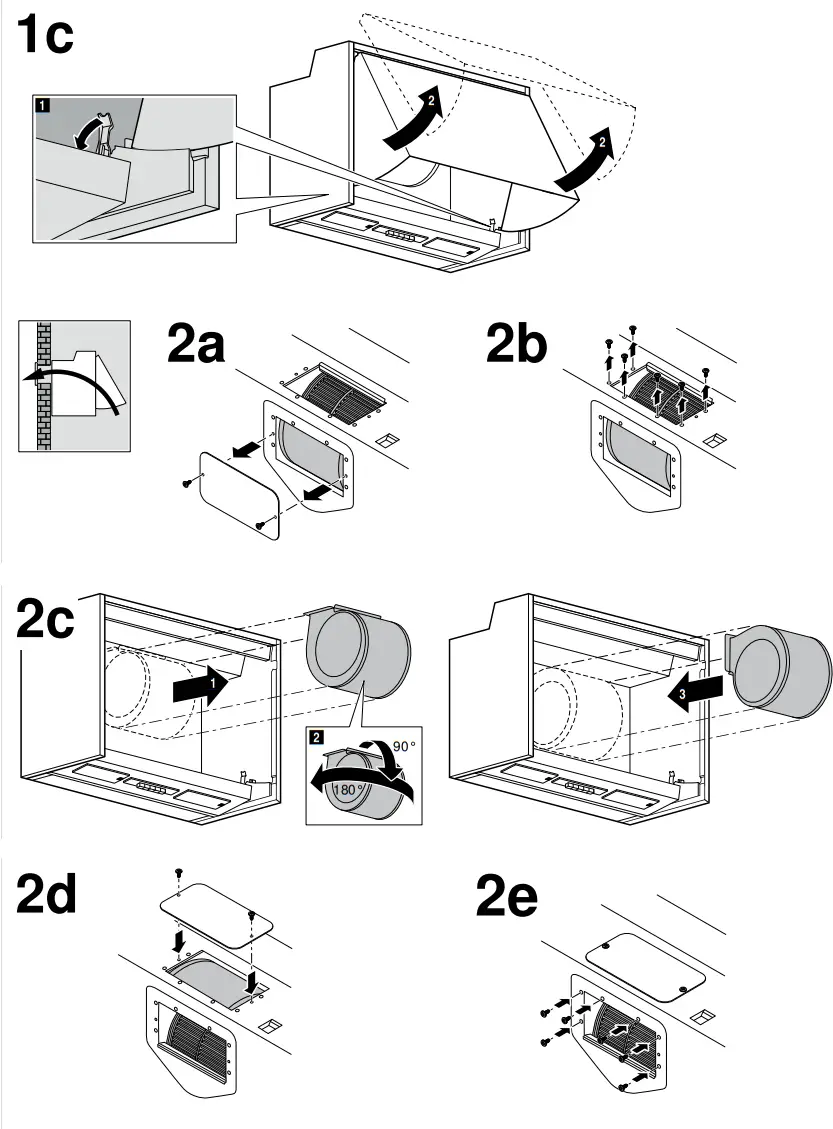 1c

1

2

2

2a

2b

2c

1

2

90°

180°

3

2d

2e