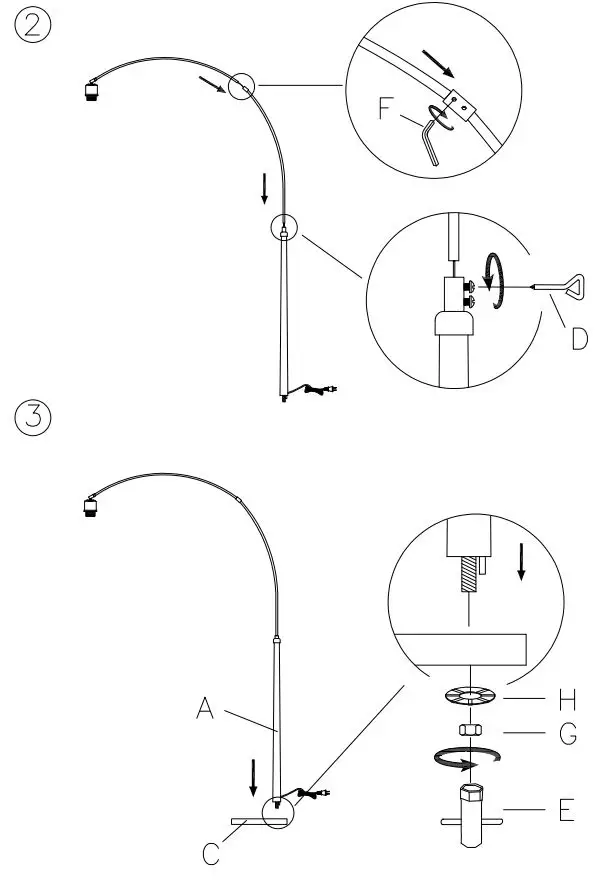 2

F

D

3

A

H

G

E

C