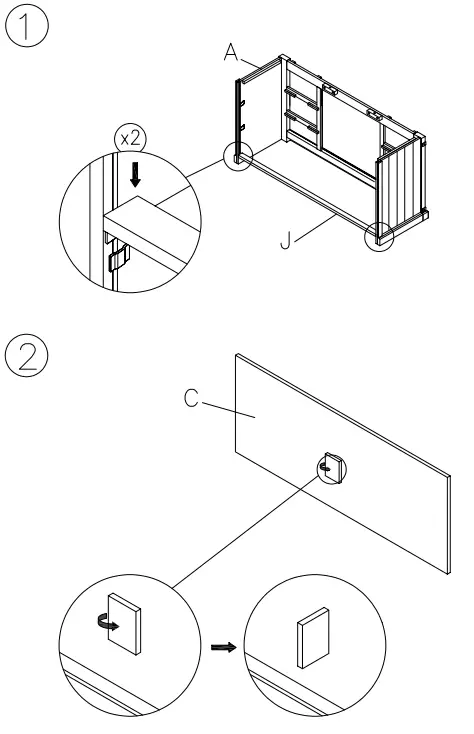 1

A

x2

J

2

C