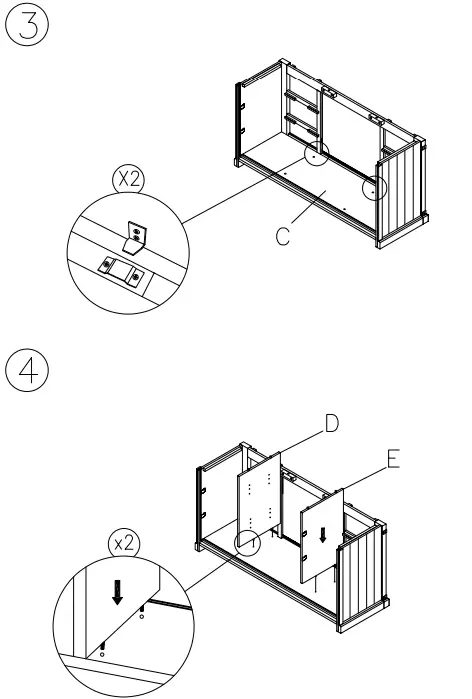 3

X2

C

4

D

E

x2