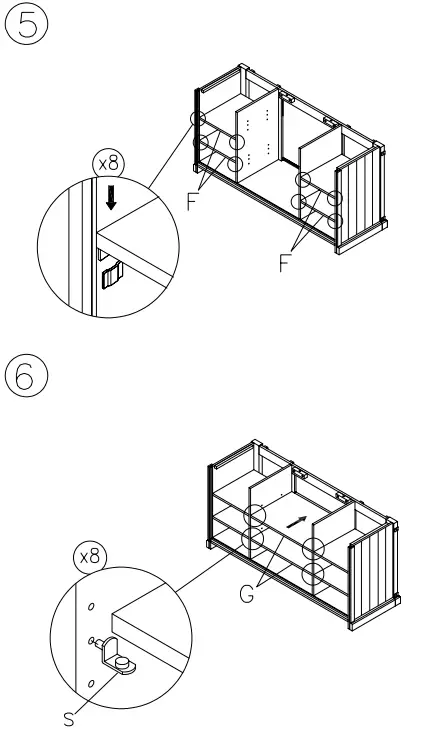 5

x8

F

F

6

x8

G

S