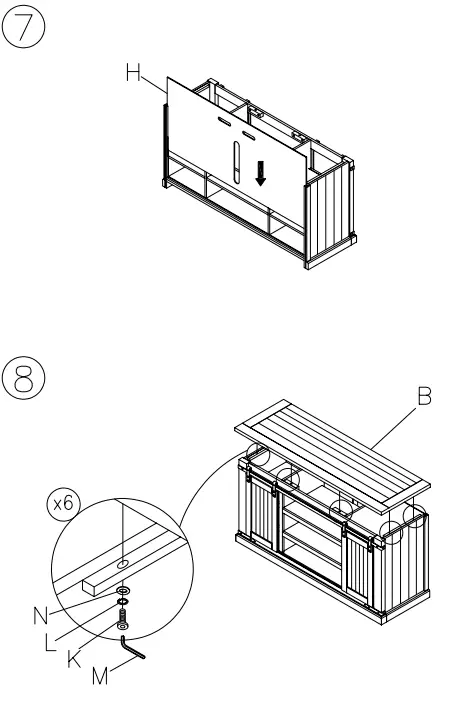 7

H

8

B

x6

N

L

K

M