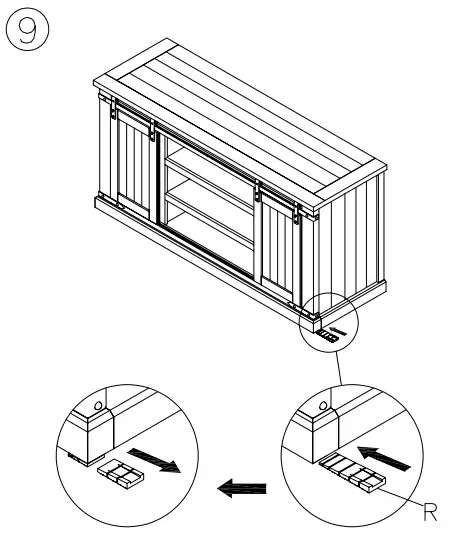 9

R