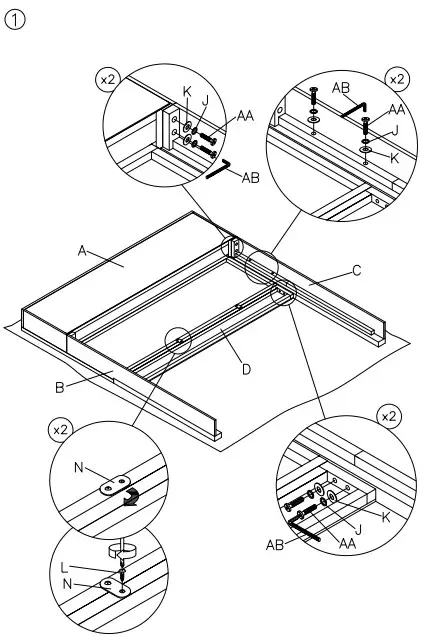 ①

x2
K
J
AA
AB

x2
AB
AA
J
K

A
C
D
B

x2
N

L
N

x2
K
J
AA
AB