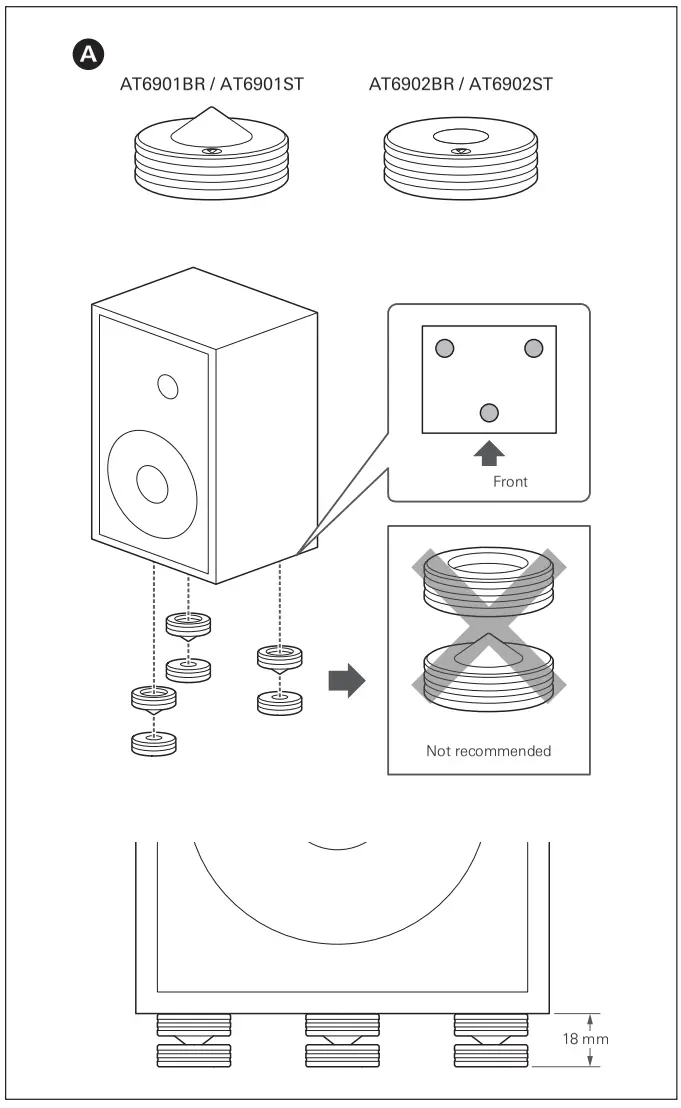 A

AT6901BR / AT6901ST

AT6902BR / AT6902ST

Front

Not recommended

18 mm