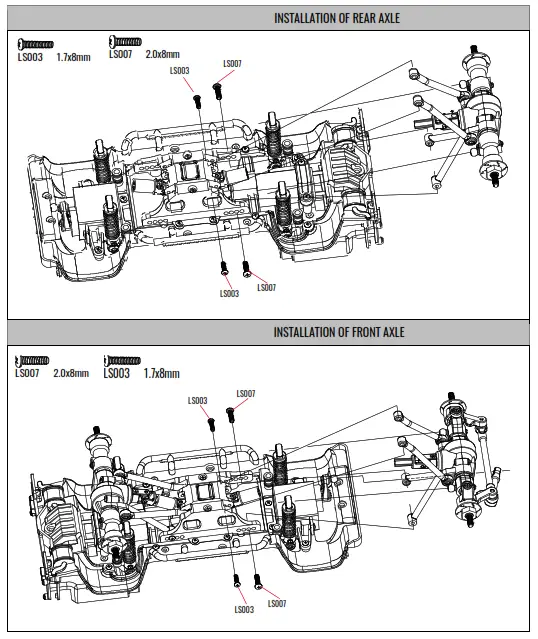 INSTALLATION OF REAR AXLE

LS003 1.7x8mm
LS007 2.0x8mm

LS003
LS007
LS003
LS007

INSTALLATION OF FRONT AXLE

LS007 2.0x8mm
LS003 1.7x8mm

LS003
LS007
LS003
LS007