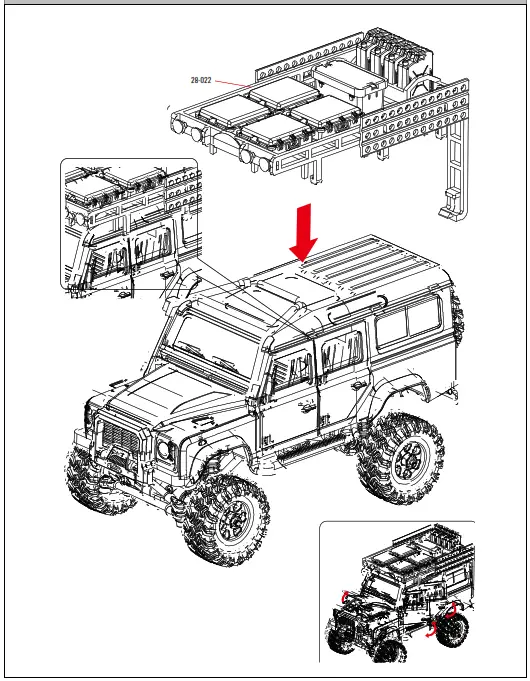 28-022