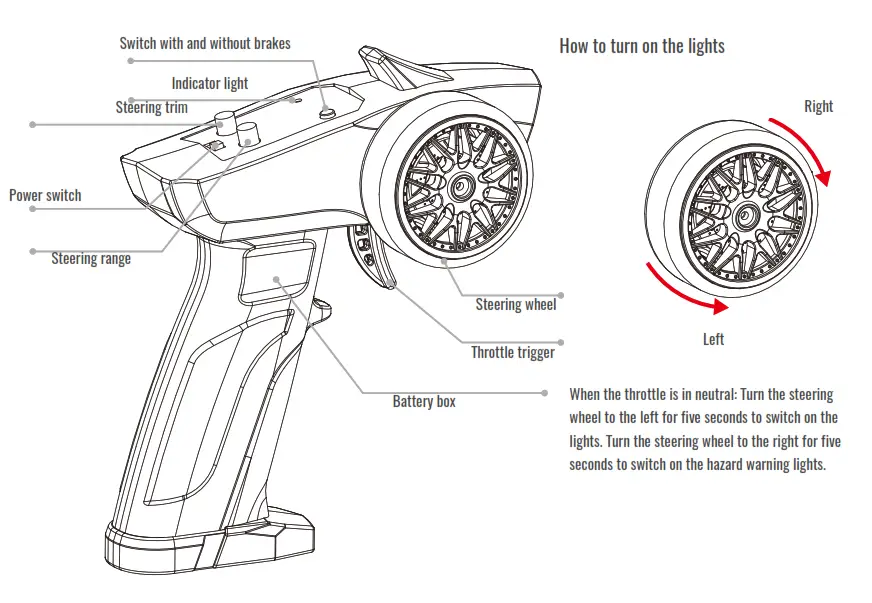 Switch with and without brakes
Indicator light
Steering trim
Power switch
Steering range
Steering wheel
Throttle trigger
Battery box

How to turn on the lights

Right
Left

When the throttle is in neutral: Turn the steering wheel to the left for five seconds to switch on the lights. Turn the steering wheel to the right for five seconds to switch on the hazard warning lights.