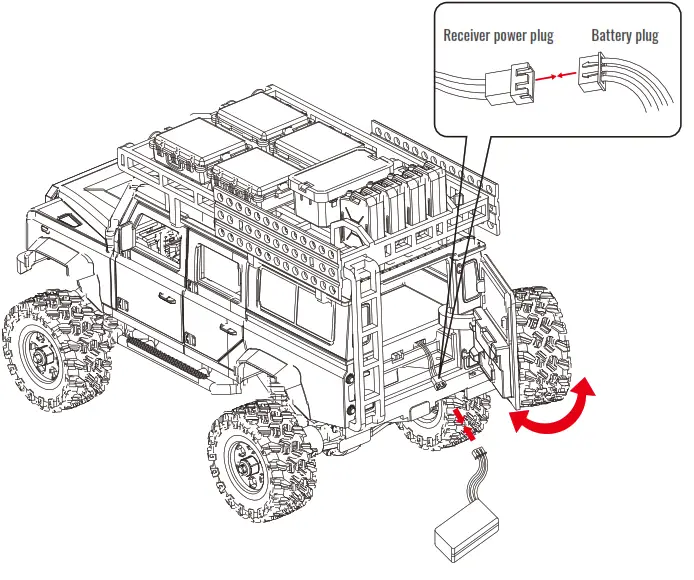 Receiver power plug
Battery plug