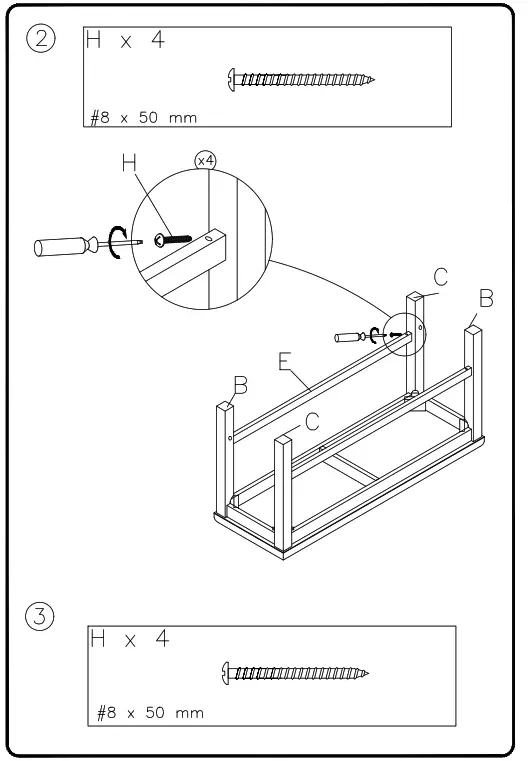 ②
H x 4
#8 x 50 mm

H
x4
C
B
E
B
C

③
H x 4
#8 x 50 mm