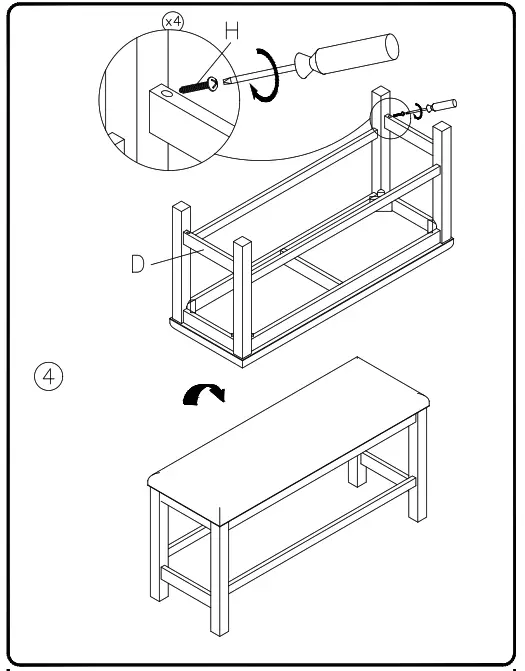 x4
H
D
4