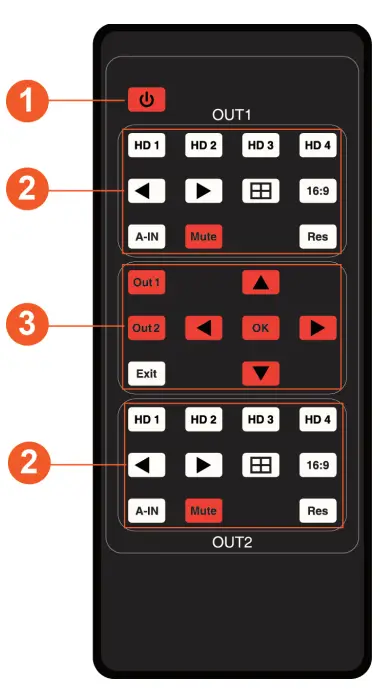 1
OUT1
2
HD 1 HD 2 HD 3 HD 4
16:9
A-IN Mute Res
3
Out 1
Out 2 OK
Exit
2
HD 1 HD 2 HD 3 HD 4
16:9
A-IN Mute Res
OUT2