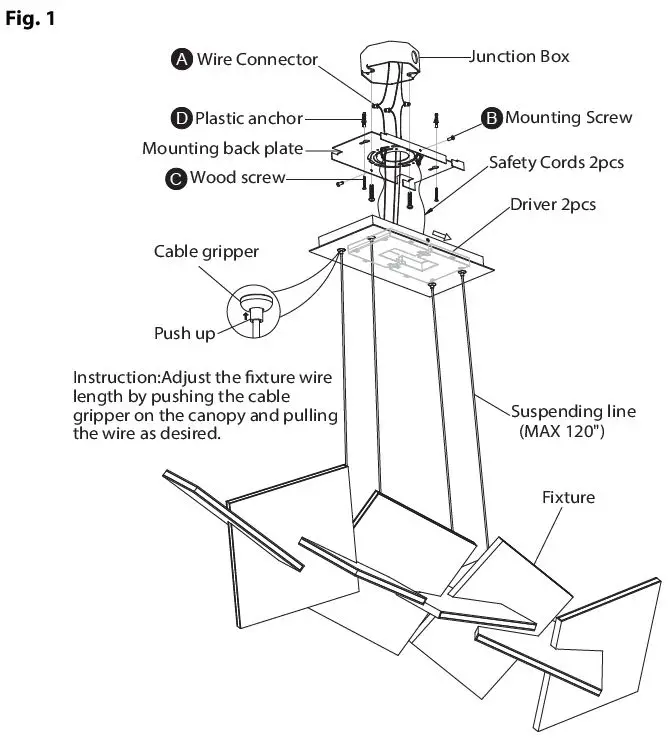 Fig. 1

A Wire Connector

Junction Box

D Plastic anchor

B Mounting Screw

Mounting back plate

Safety Cords 2pcs

C Wood screw

Driver 2pcs

Cable gripper

Push up

Instruction:Adjust the fixture wire length by pushing the cable gripper on the canopy and pulling the wire as desired.

Suspending line (MAX 120")

Fixture