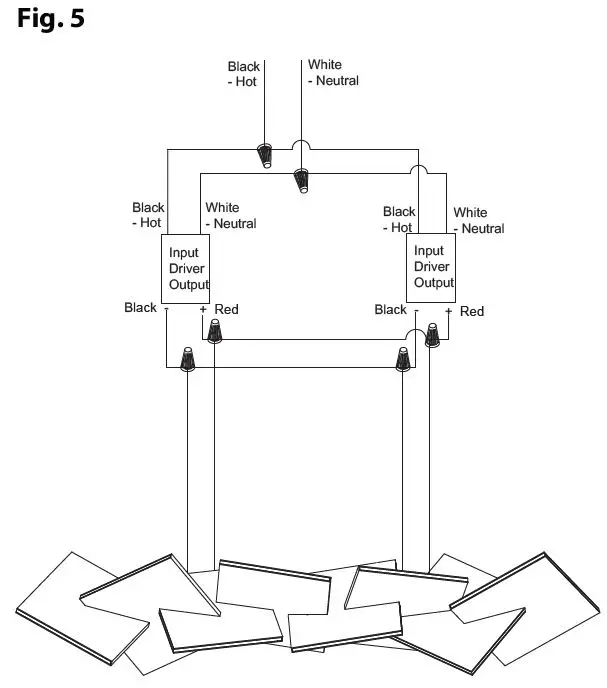 Fig. 5

Black - Hot

White - Neutral

Black - Hot

White - Neutral

Input Driver Output

Black -

+ Red

Black - Hot

White - Neutral

Input Driver Output

Black -

+ Red