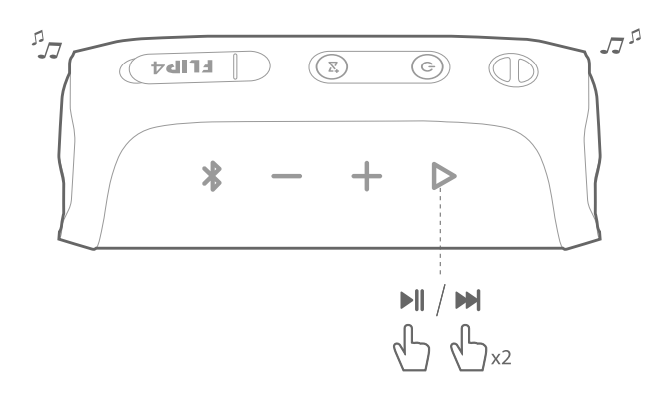 FLIP4

x2