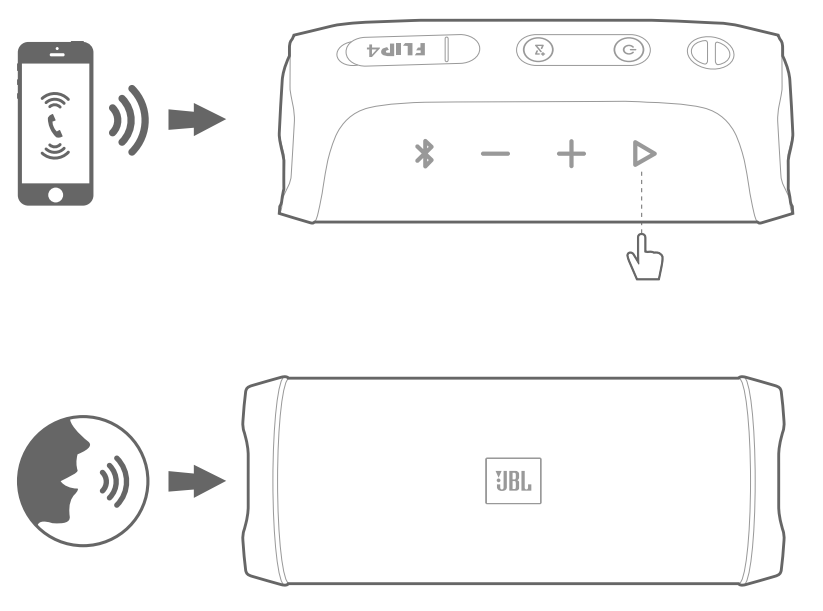 FLIP4

JBL