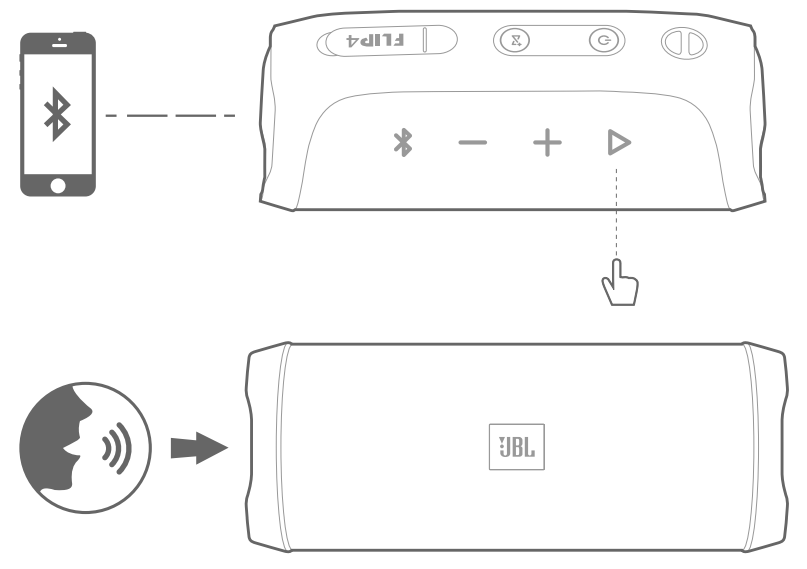 FLIP4

JBL