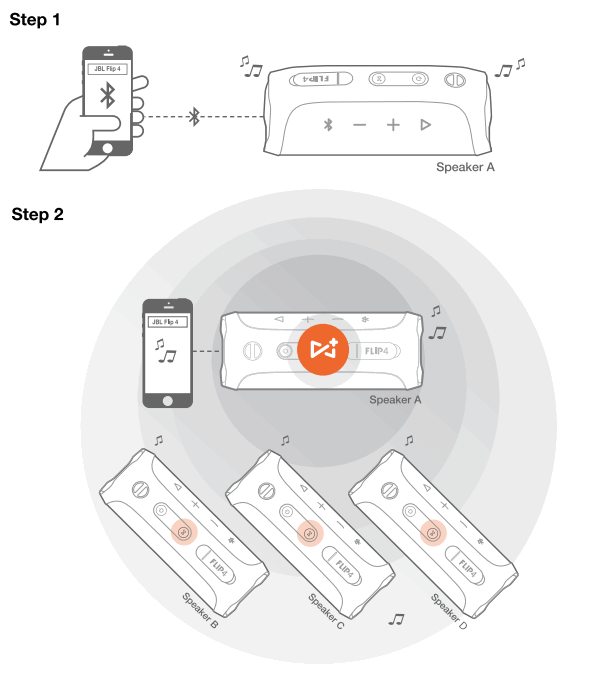 Step 1

JBL Flip 4

FLIP4

Speaker A

Step 2

JBL Flip 4

FLIP4

Speaker A

FLIP4

Speaker B

FLIP4

Speaker C

FLIP4

Speaker D