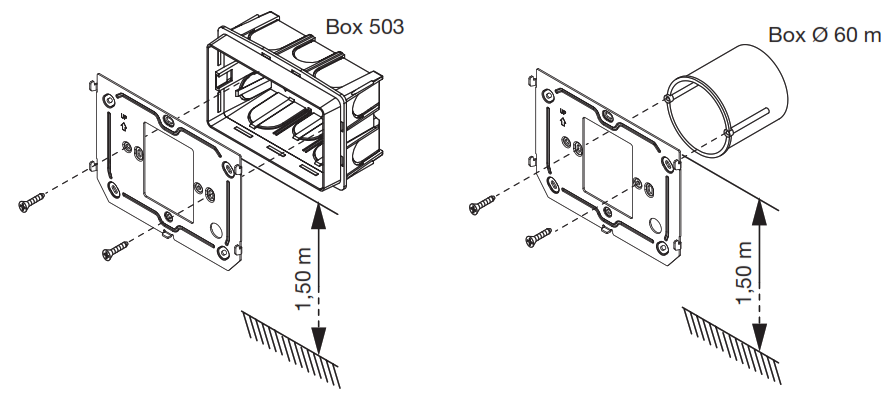 Box 503

1,50 m

Box Ø 60 m

1,50 m