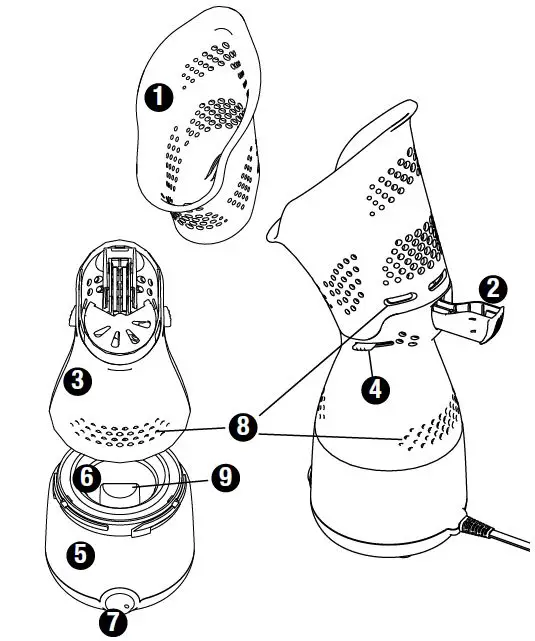 1
2
3
4
8
6
9
5
7