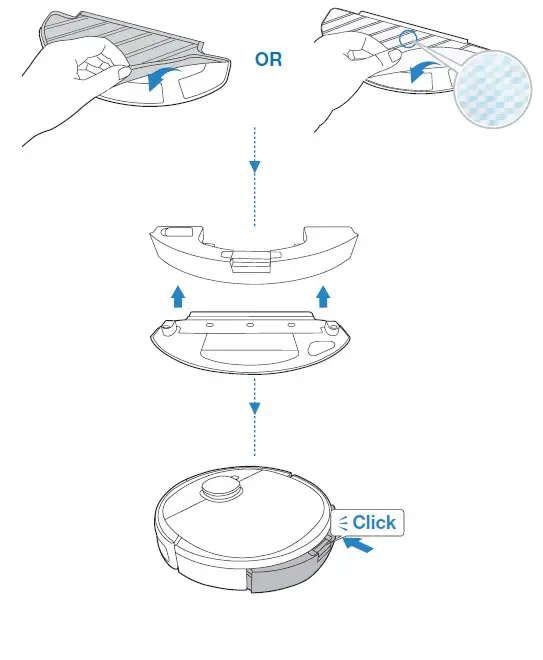 OR

Click