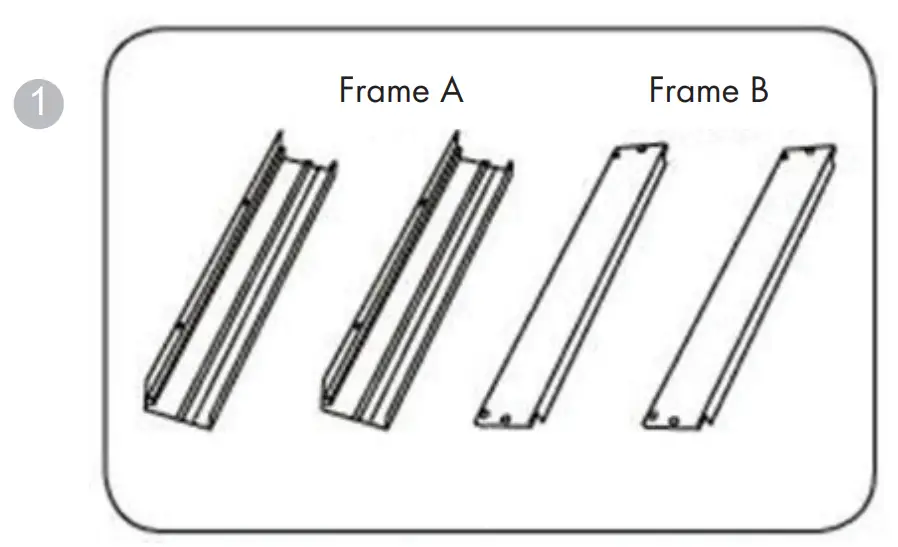 1

Frame A

Frame B