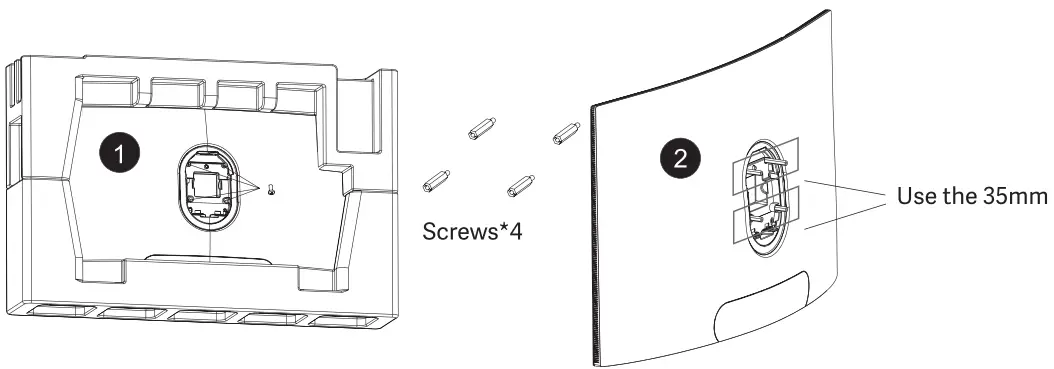 1

Screws*4

2

Use the 35mm