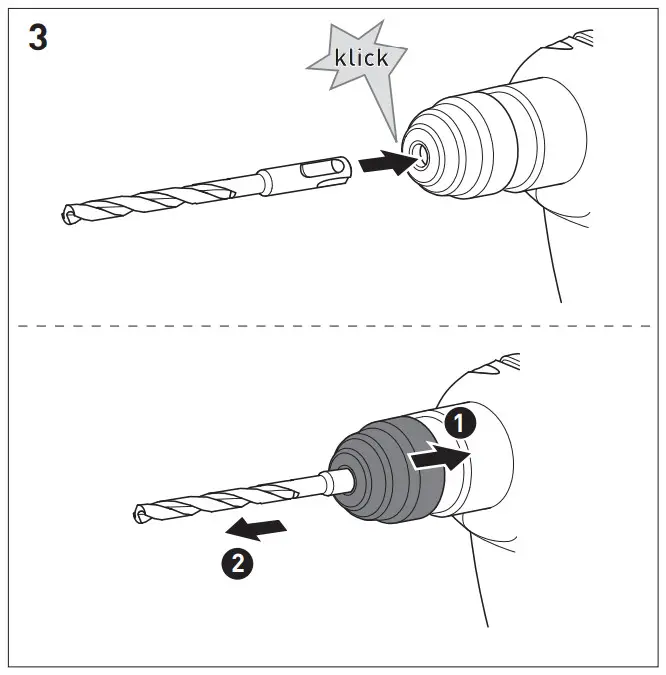 3

klick

1

2