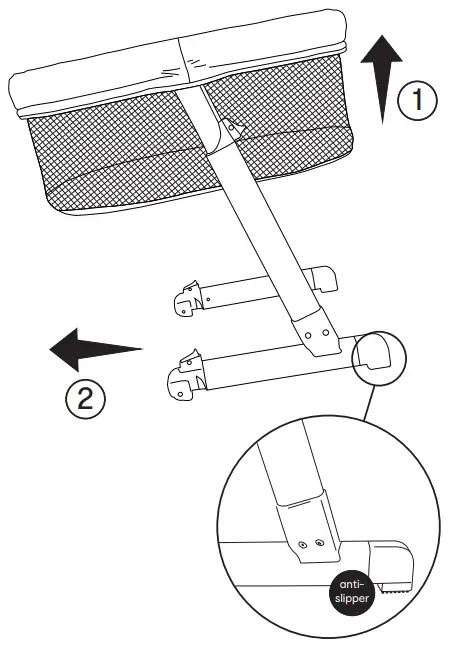 1

2

anti-slipper