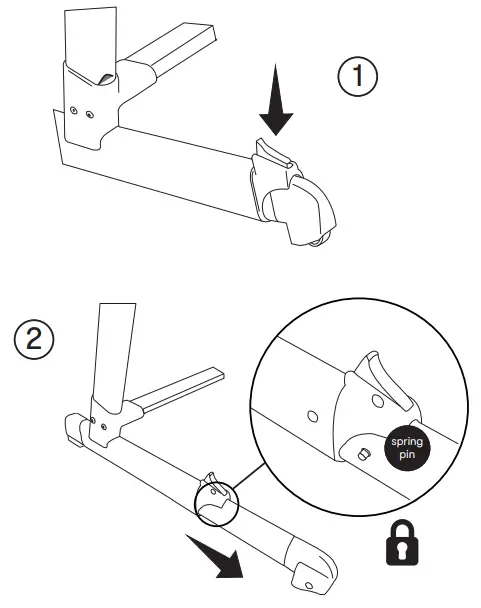 1

2

spring pin