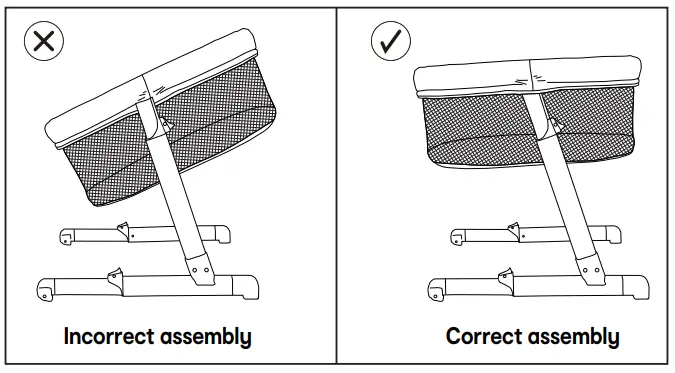 Incorrect assembly

Correct assembly