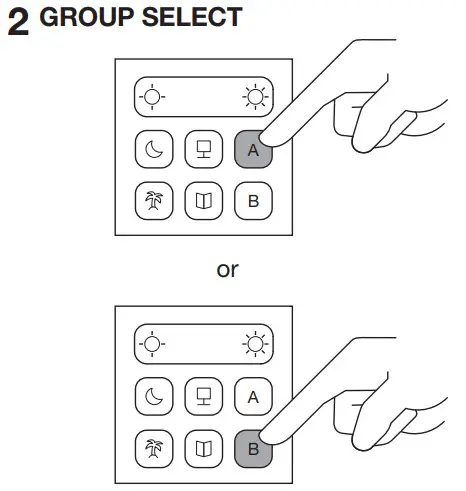 2 GROUP SELECT

A

B

or

A

B