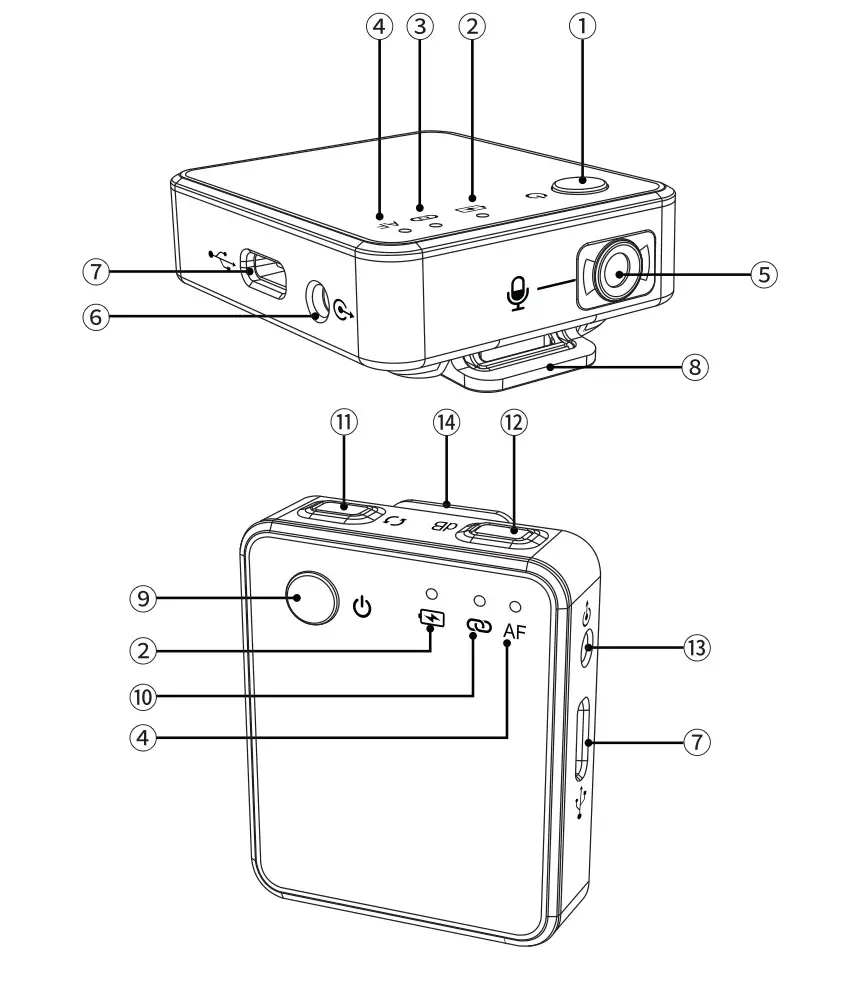 ④ ③ ② ①

AF

⑦
⑥
⑤
⑧

⑪ ⑭ ⑫

dB

⑨
②
⑩
④
AF
⑬
⑦