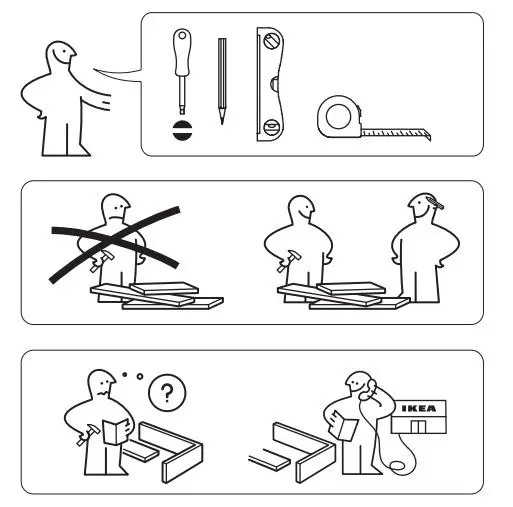 ?

IKEA