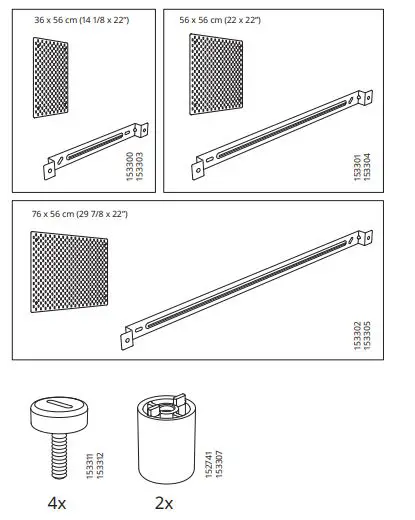 36 x 56 cm (14 1/8 x 22")

153300
153303

56 x 56 cm (22 x 22")

153301
153304

76 x 56 cm (29 7/8 x 22")

153302
153305

153311
153312

4x

152741
153307

2x