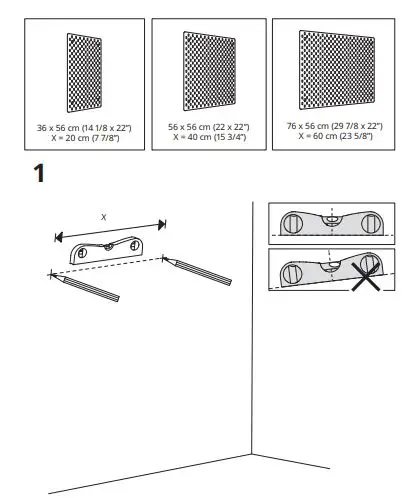 36 x 56 cm (14 1/8 x 22")
X = 20 cm (7 7/8")

56 x 56 cm (22 x 22")
X = 40 cm (15 3/4")

76 x 56 cm (29 7/8 x 22")
X = 60 cm (23 5/8")

1

X