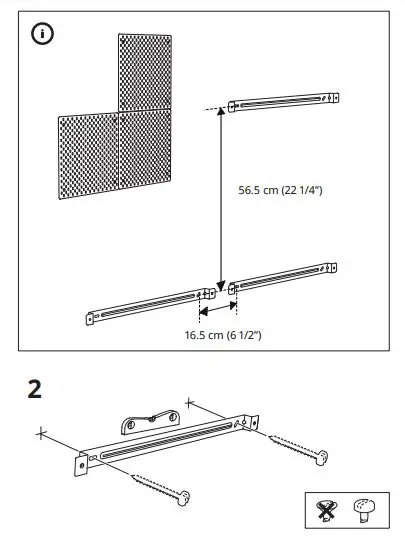 56.5 cm (22 1/4")

16.5 cm (6 1/2")

2