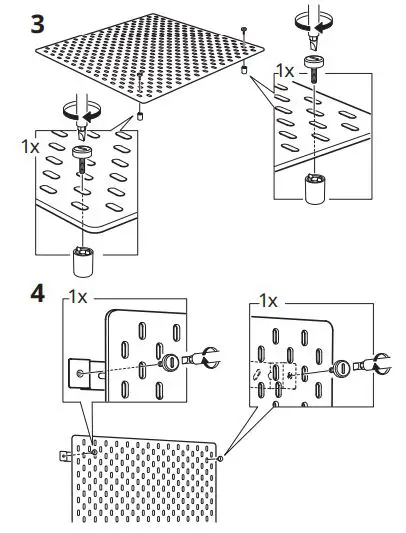 3

1x

1x

4

1x

1x