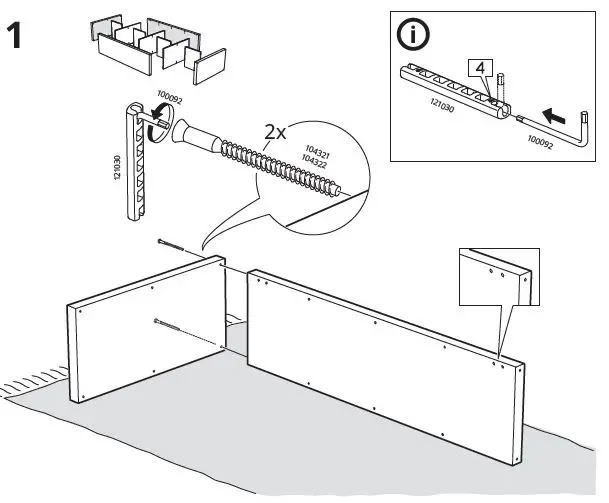 1

100092

121030

2x

104321
104322

i

4

121030

100092