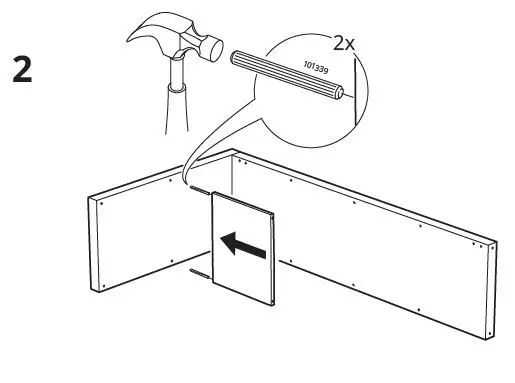 2

2x

101339