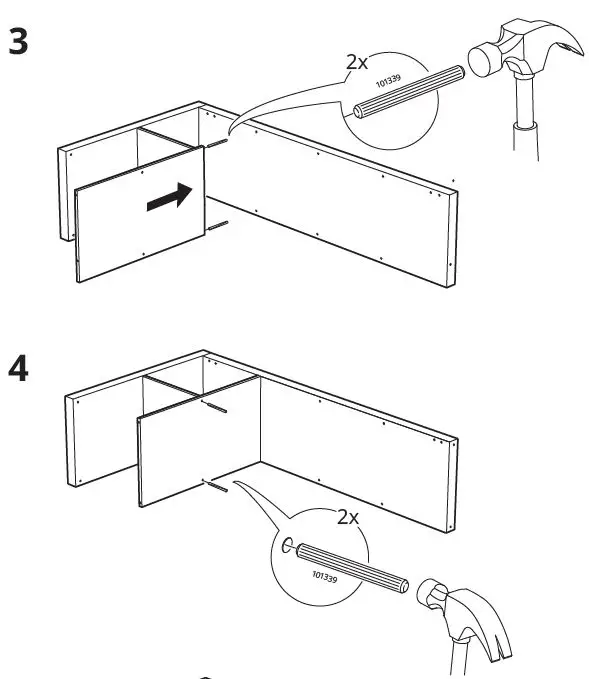 3

2x

101339

4

2x

101339