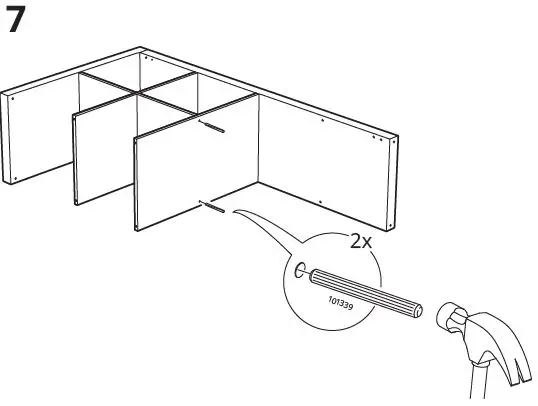 7

2x

101339